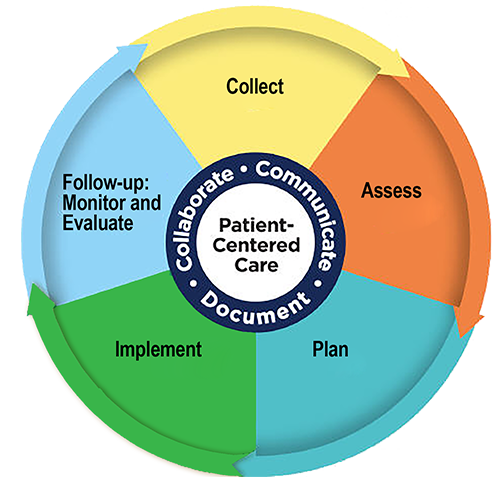 Collect

Assess

Plan

Implement

Follow-up: Monitor and Evaluate

Collaborate • Communicate • Document •

Patient-Centered Care